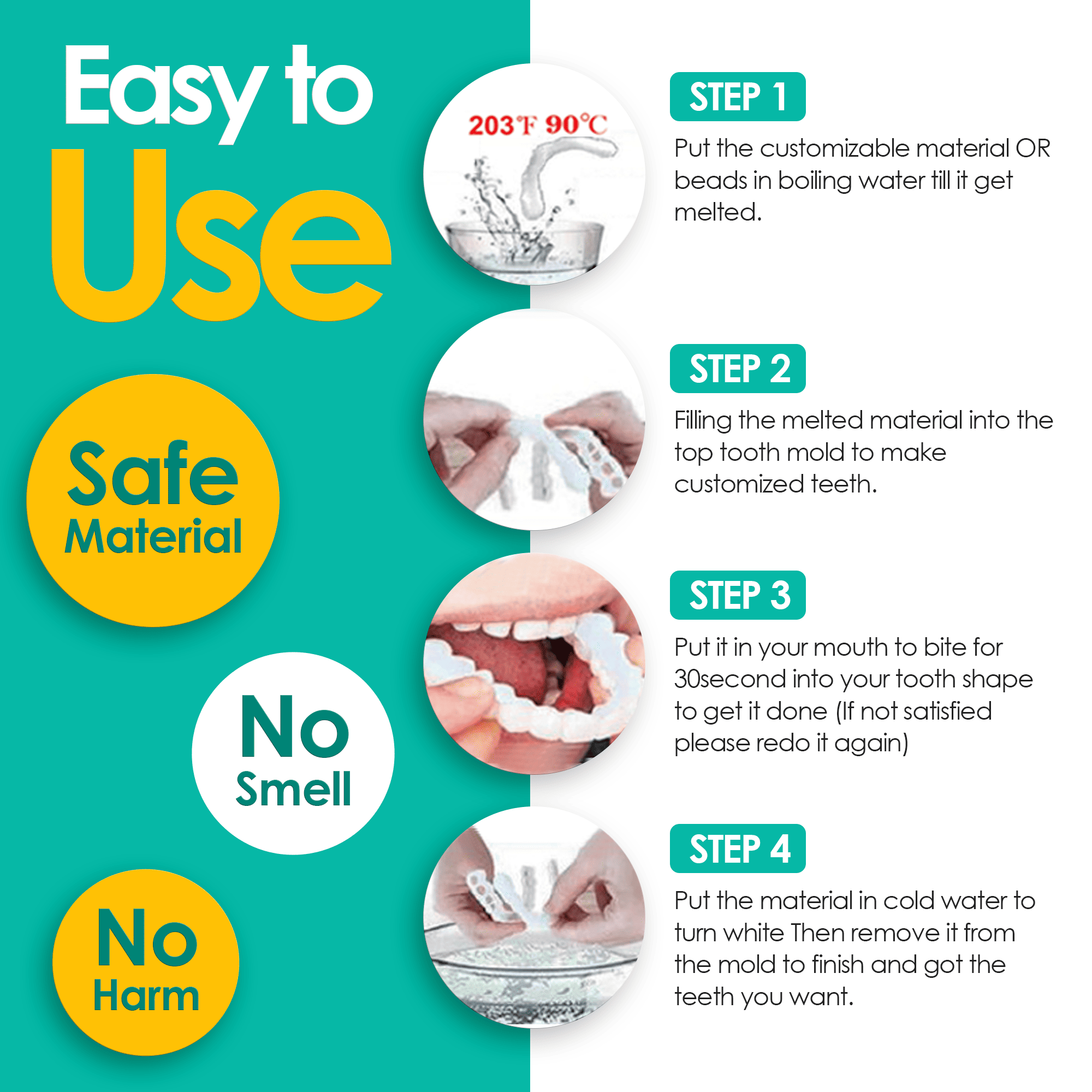 Easy to Use

Safe Material

No Smell

No Harm

203℉ 90℃

STEP 1

Put the customizable material OR beads in boiling water till it get melted.

STEP 2

Filling the melted material into the top tooth mold to make customized teeth.

STEP 3

Put it in your mouth to bite for 30second into your tooth shape to get it done (If not satisfied please redo it again)

STEP 4

Put the material in cold water to turn white Then remove it from the mold to finish and got the teeth you want.